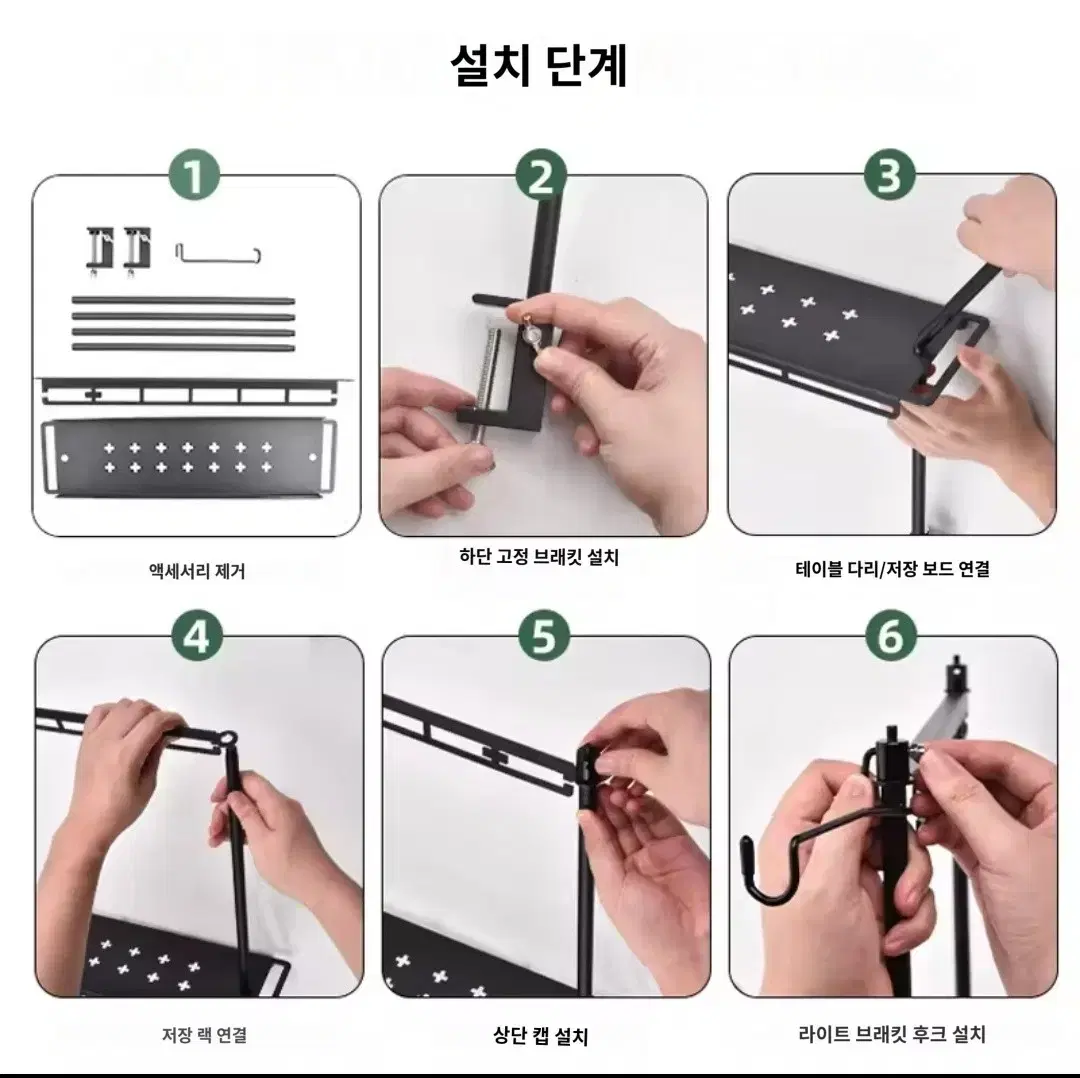 설치 단계

1

액세서리 제거

2

하단 고정 브래킷 설치

3

테이블 다리/저장 보드 연결

4

저장 랙 연결

5

상단 캡 설치

6

라이트 브래킷 후크 설치